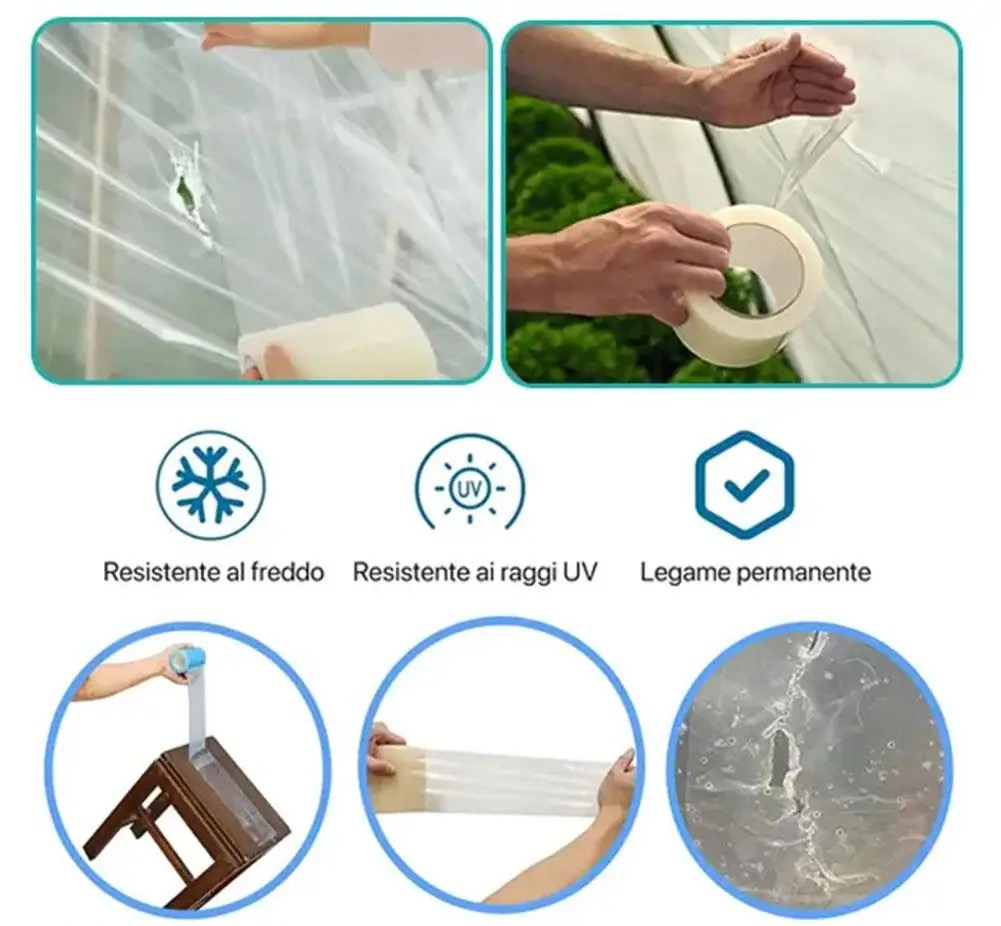 UV

Resistente al freddo

Resistente ai raggi UV

Legame permanente